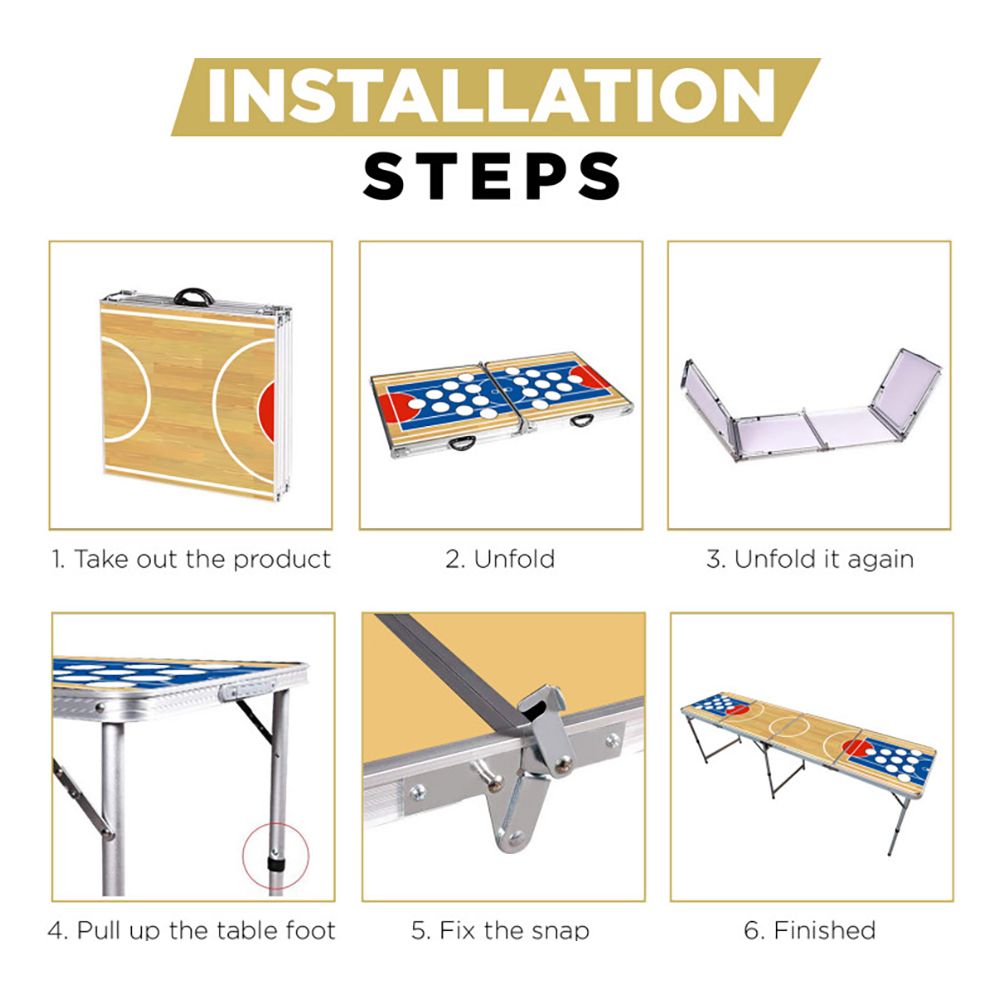 INSTALLATION
STEPS

1. Take out the product

2. Unfold

3. Unfold it again

4. Pull up the table foot

5. Fix the snap

6. Finished