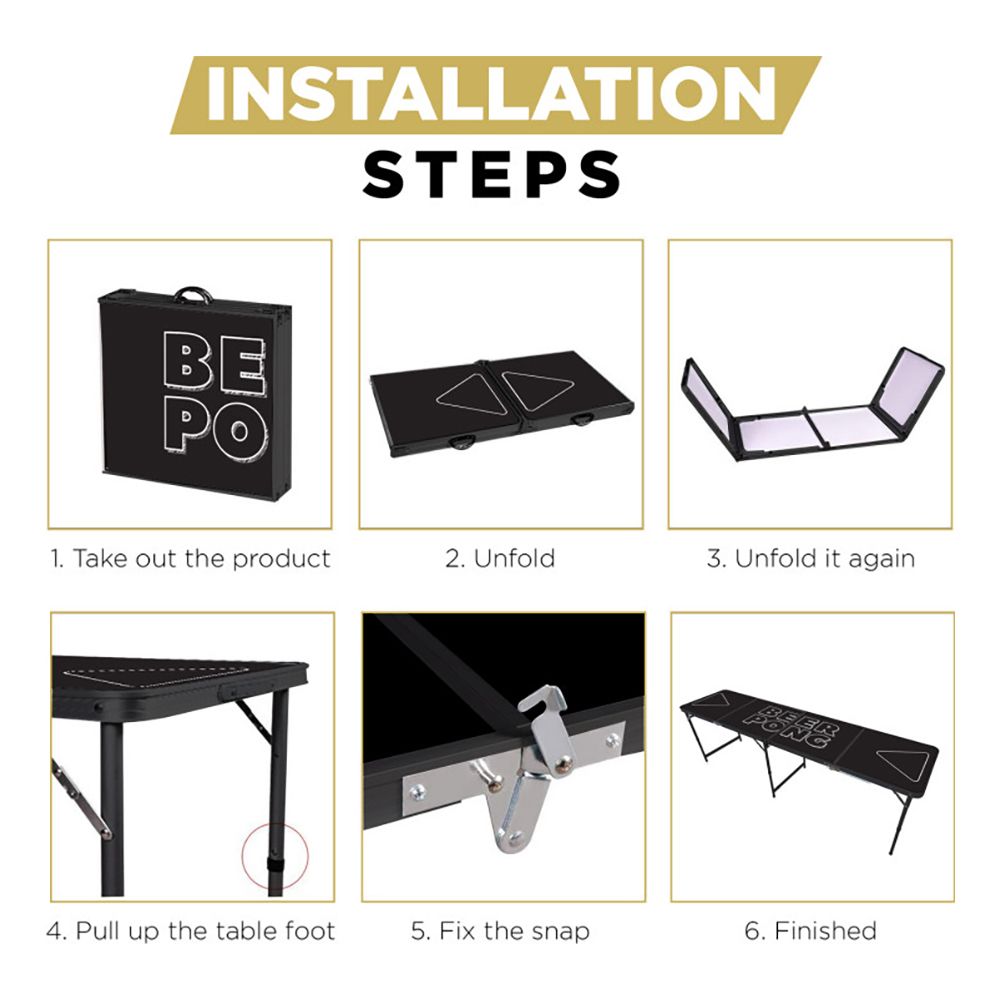 INSTALLATION
STEPS

BE
PO

1. Take out the product

2. Unfold

3. Unfold it again

4. Pull up the table foot

5. Fix the snap

BEER
PONG

6. Finished