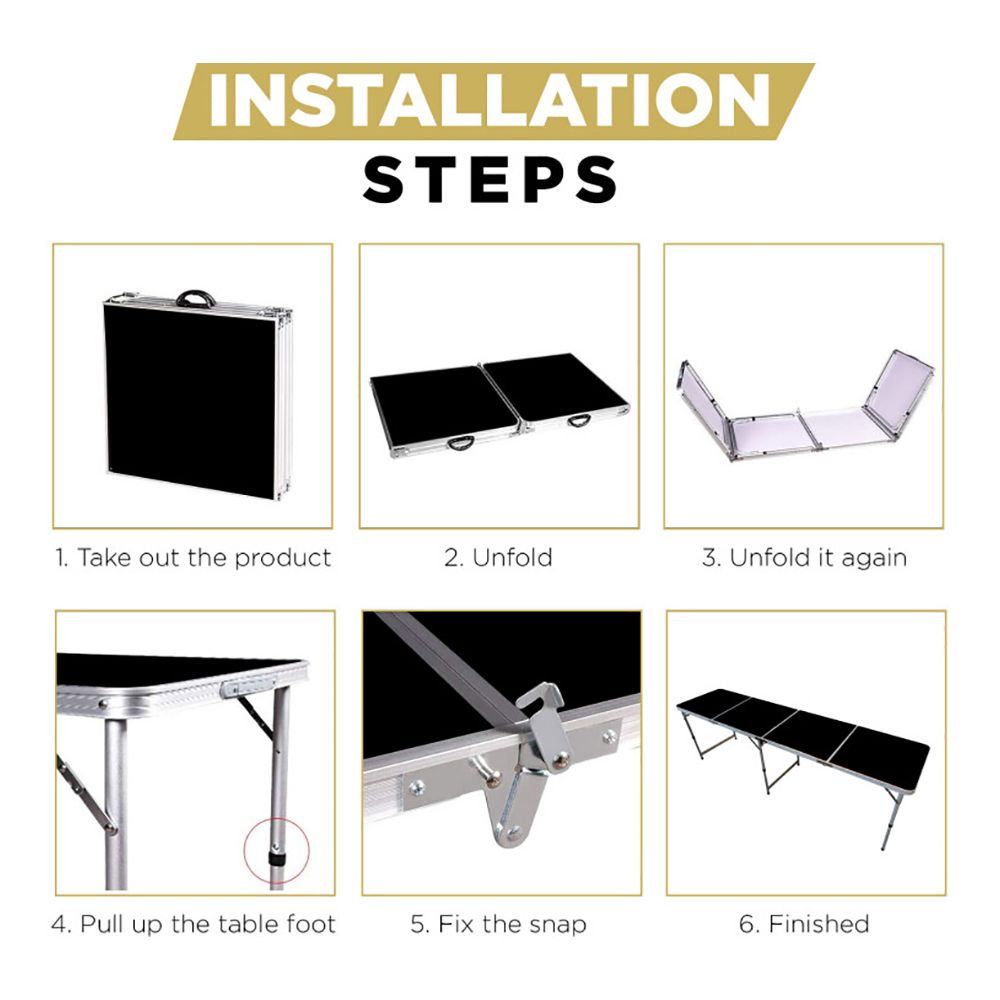 INSTALLATION
STEPS

1. Take out the product

2. Unfold

3. Unfold it again

4. Pull up the table foot

5. Fix the snap

6. Finished