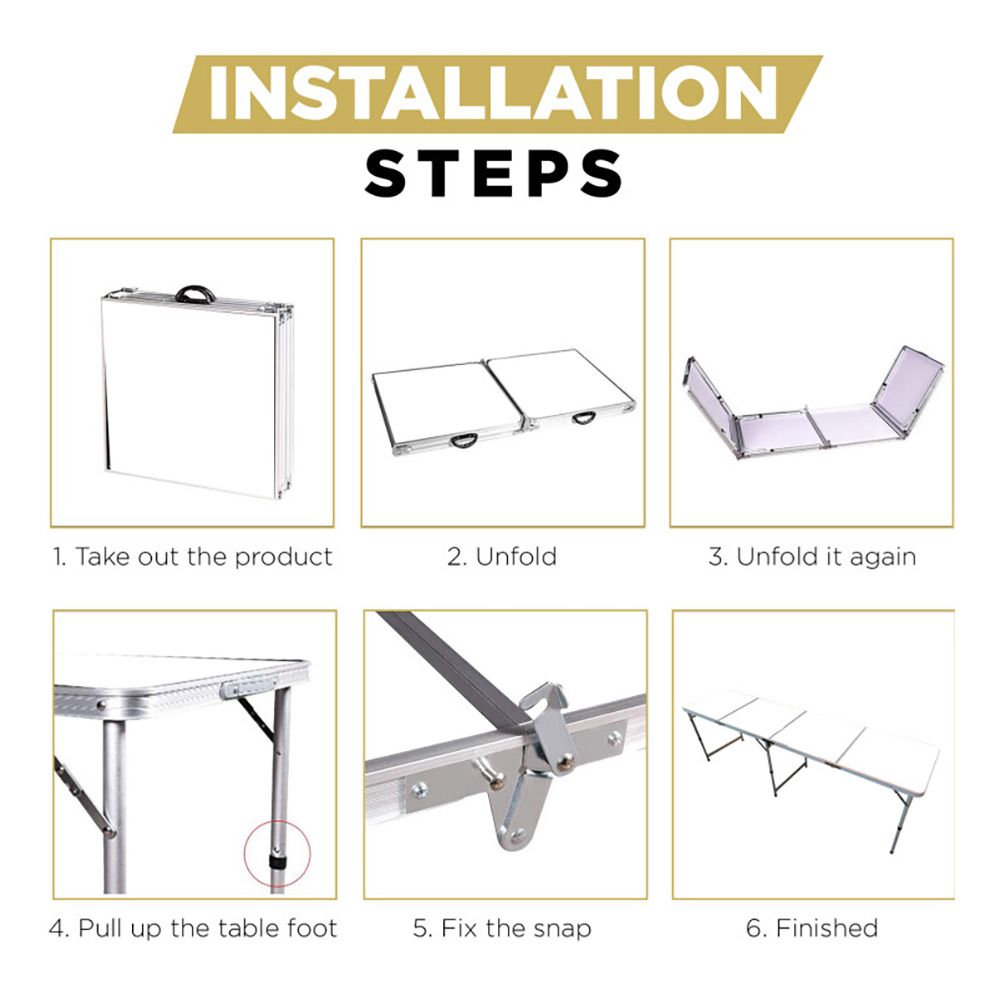 INSTALLATION
STEPS

1. Take out the product

2. Unfold

3. Unfold it again

4. Pull up the table foot

5. Fix the snap

6. Finished