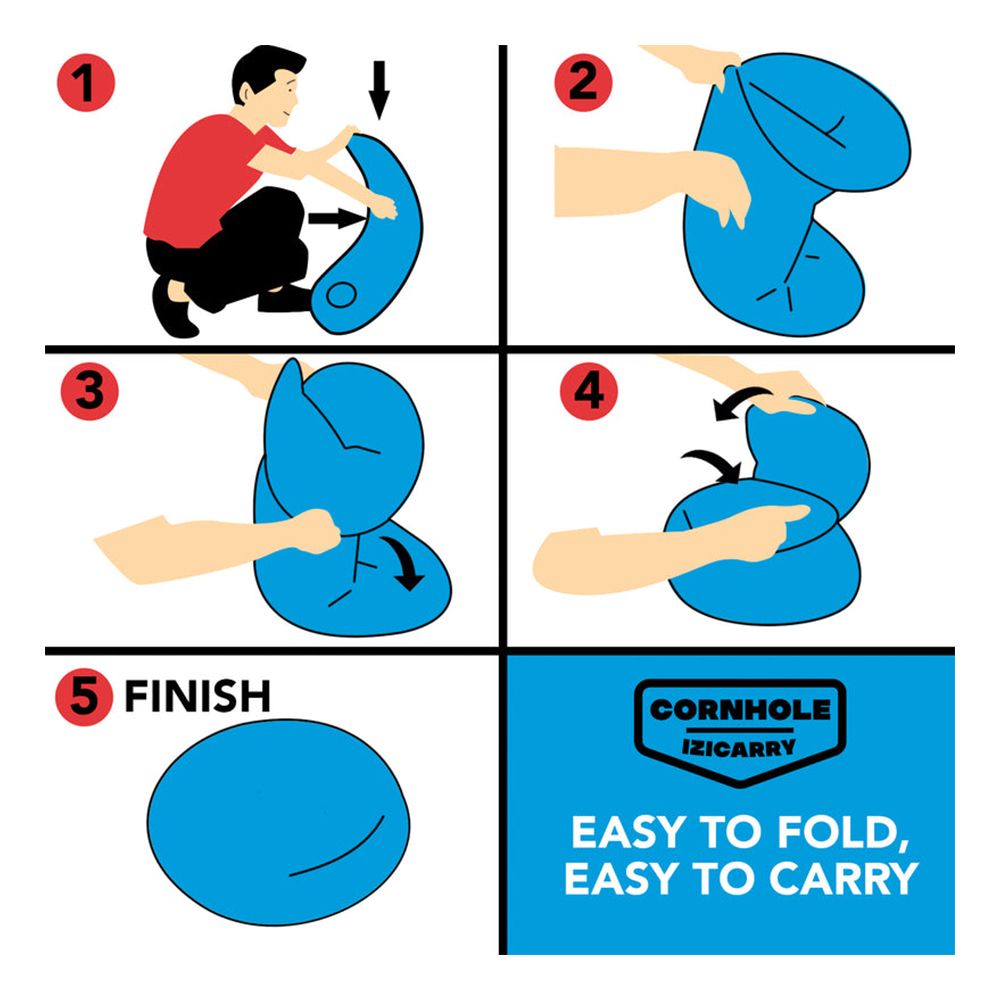 1

2

3

4

5 FINISH

CORNHOLE
IZICARRY

EASY TO FOLD, EASY TO CARRY