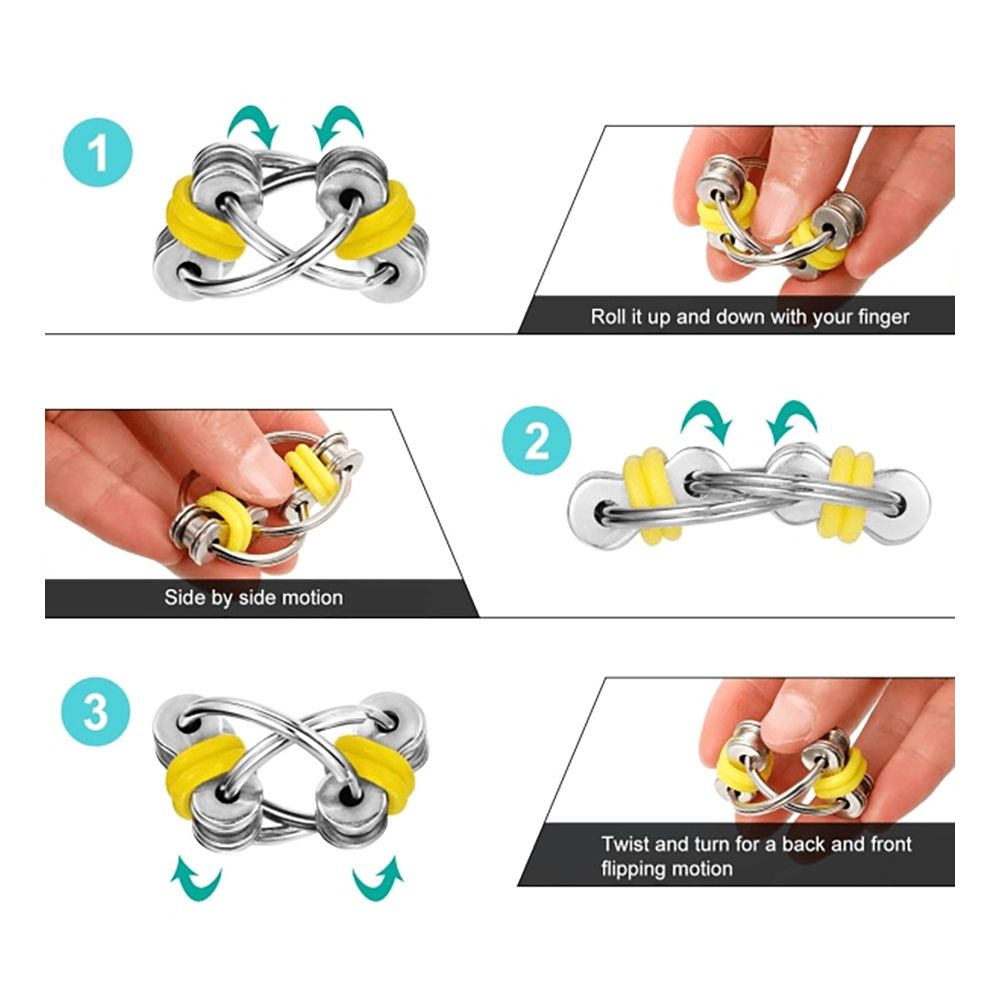 1

Roll it up and down with your finger

Side by side motion

2

3

Twist and turn for a back and front flipping motion