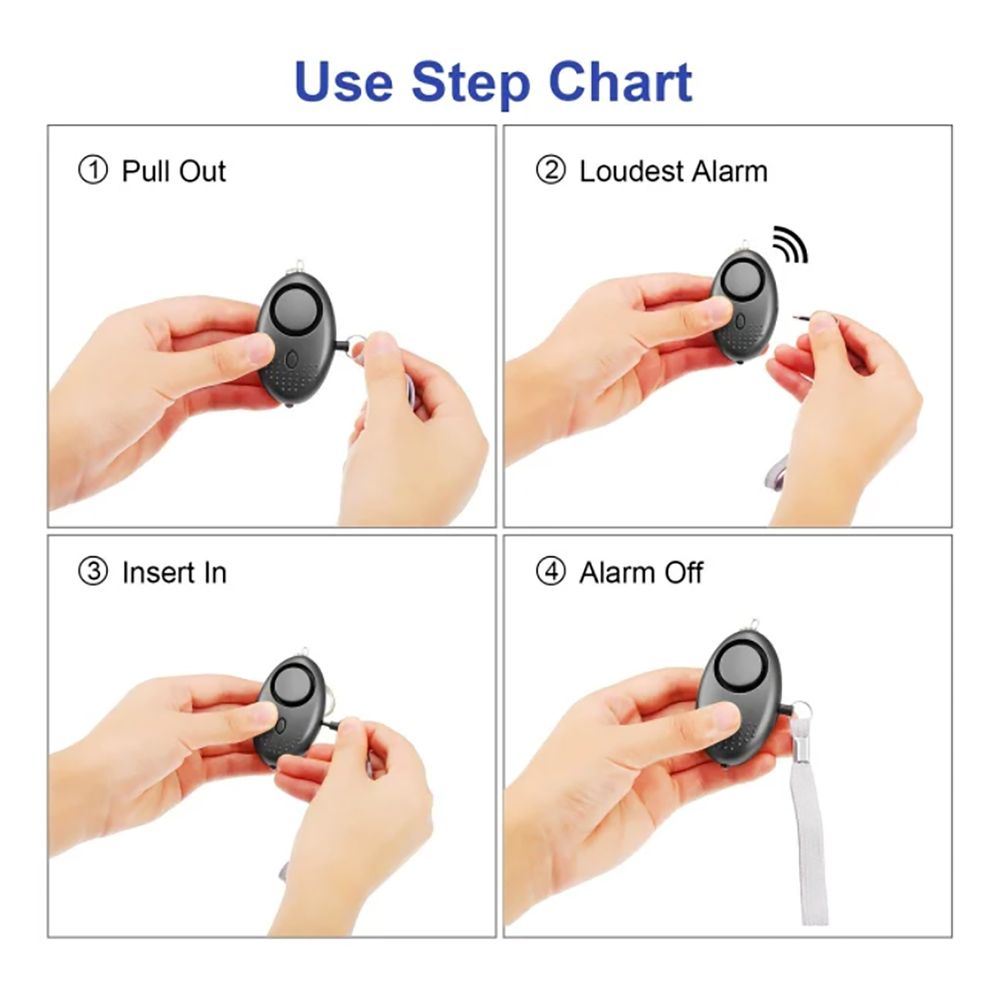 Use Step Chart

① Pull Out

② Loudest Alarm

③ Insert In

④ Alarm Off